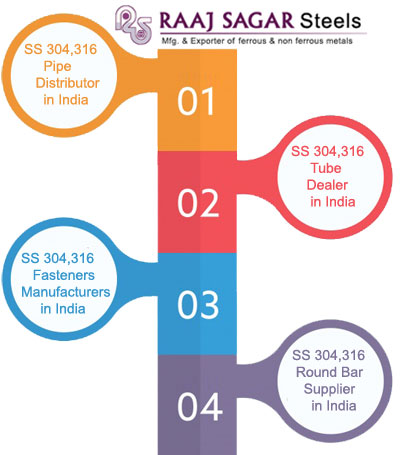 RAAJ SAGAR Steels
Mfg. & Exporter of ferrous & non ferrous metals

SS 304,316 Pipe Distributor in India

01

SS 304,316 Tube Dealer in India

02

SS 304,316 Fasteners Manufacturers in India

03

SS 304,316 Round Bar Supplier in India

04